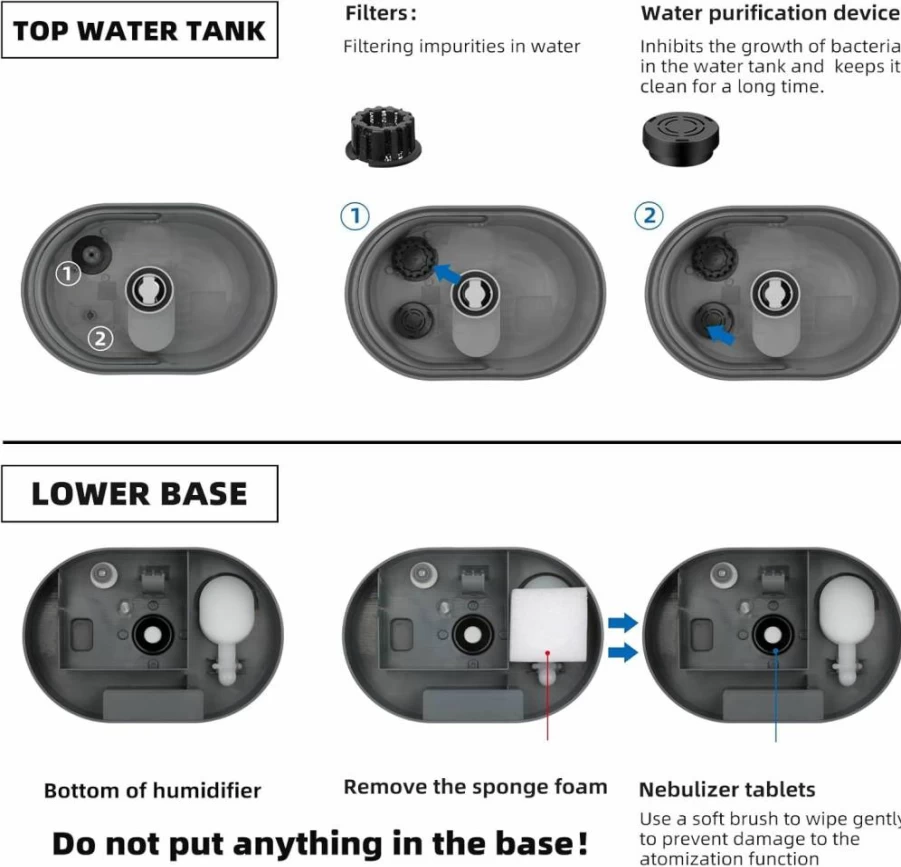 TOP WATER TANK

Filters:

Filtering impurities in water

Water purification device

Inhibits the growth of bacteria in the water tank and keeps it clean for a long time.

①

②

①

②

LOWER BASE

Bottom of humidifier

Remove the sponge foam

Nebulizer tablets

Use a soft brush to wipe gently to prevent damage to the atomization function

Do not put anything in the base!