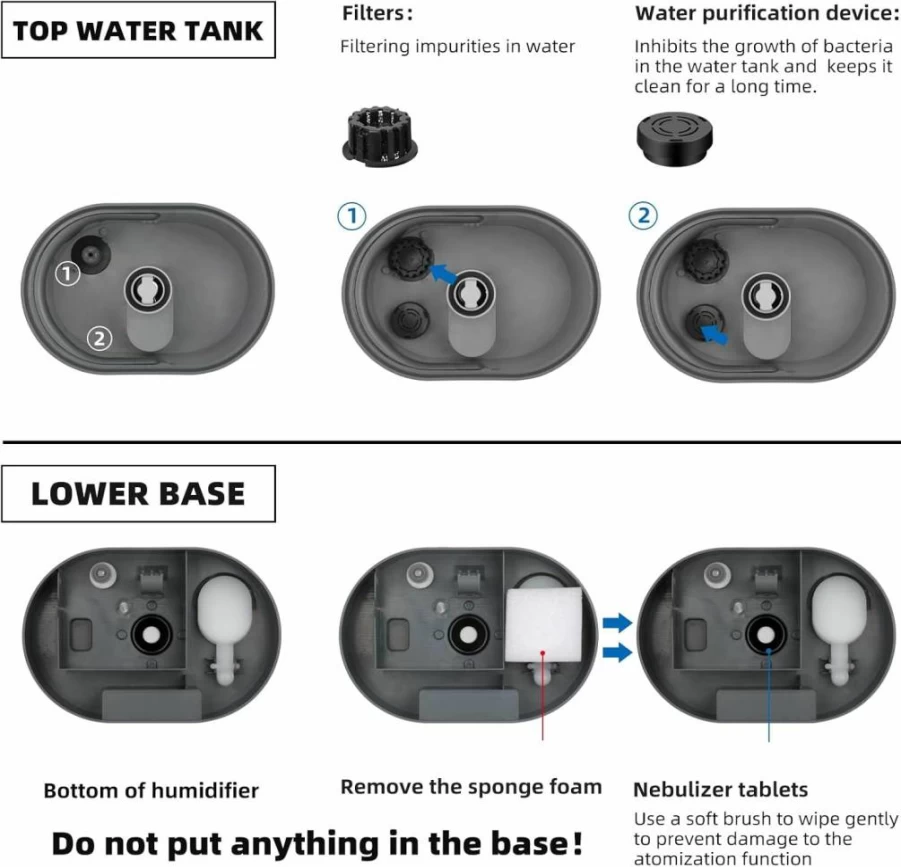 TOP WATER TANK

Filters:

Filtering impurities in water

Water purification device:

Inhibits the growth of bacteria in the water tank and keeps it clean for a long time.

①

②

①

②

LOWER BASE

Bottom of humidifier

Remove the sponge foam

Nebulizer tablets

Use a soft brush to wipe gently to prevent damage to the atomization function

Do not put anything in the base!