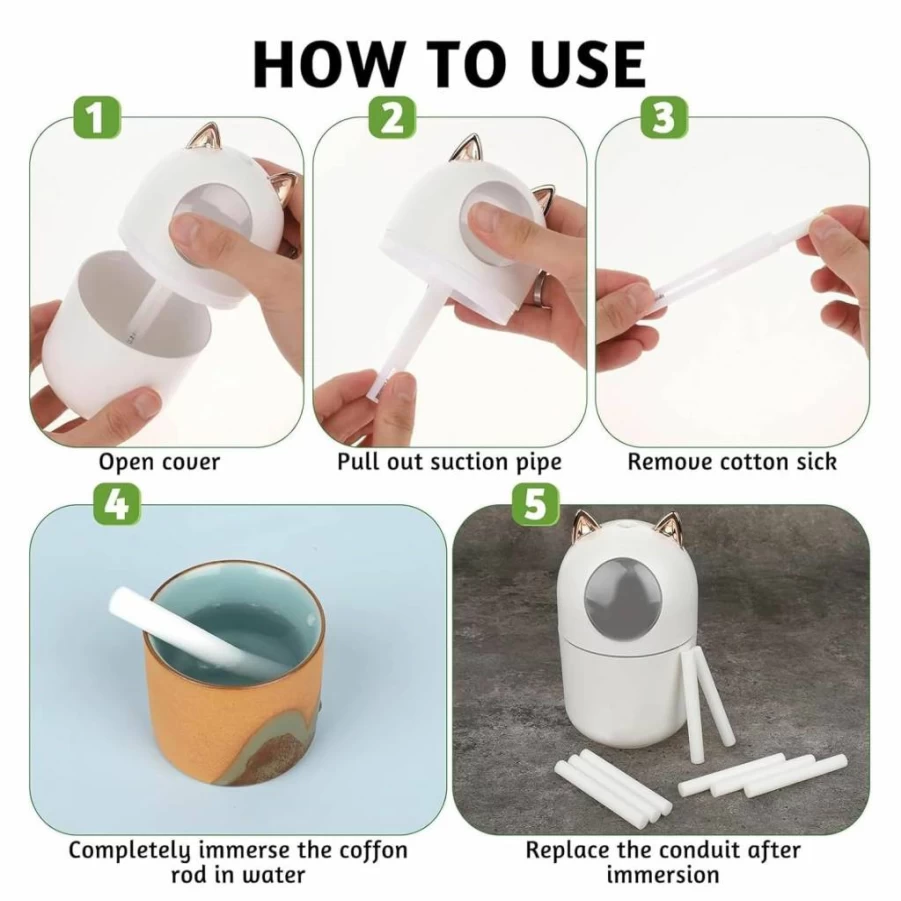 HOW TO USE

1

Open cover

2

Pull out suction pipe

3

Remove cotton sick

4

Completely immerse the coffon rod in water

5

Replace the conduit after immersion