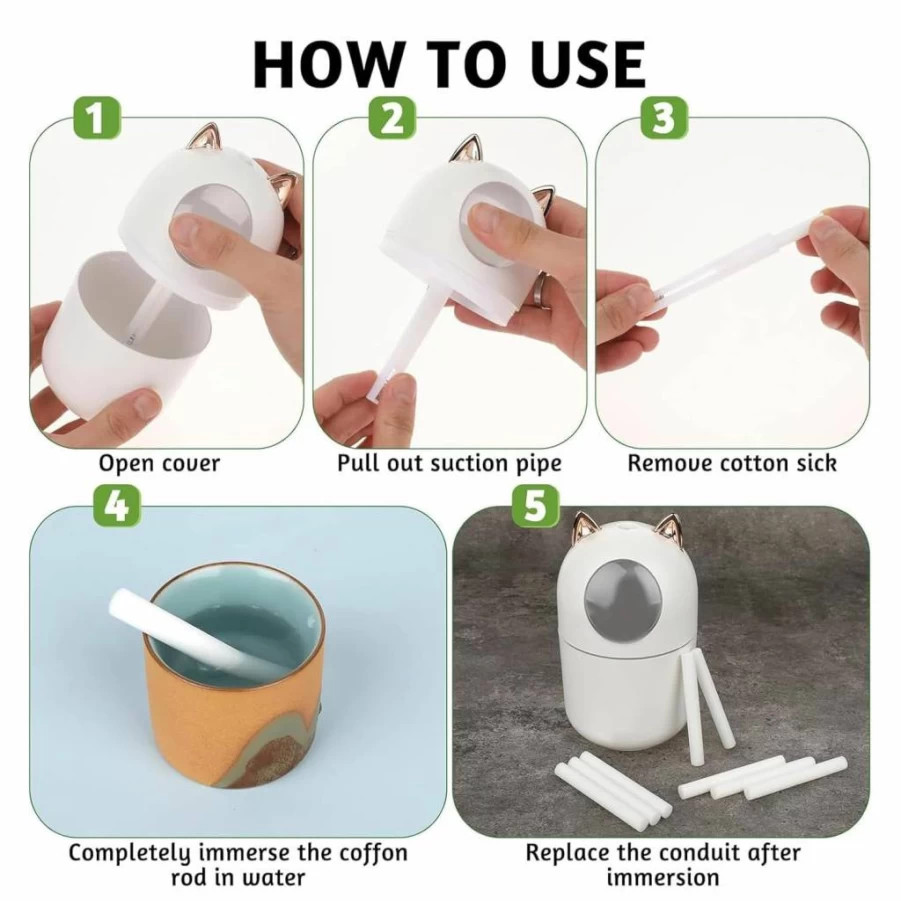 HOW TO USE

1

Open cover

2

Pull out suction pipe

3

Remove cotton sick

4

Completely immerse the coffon rod in water

5

Replace the conduit after immersion