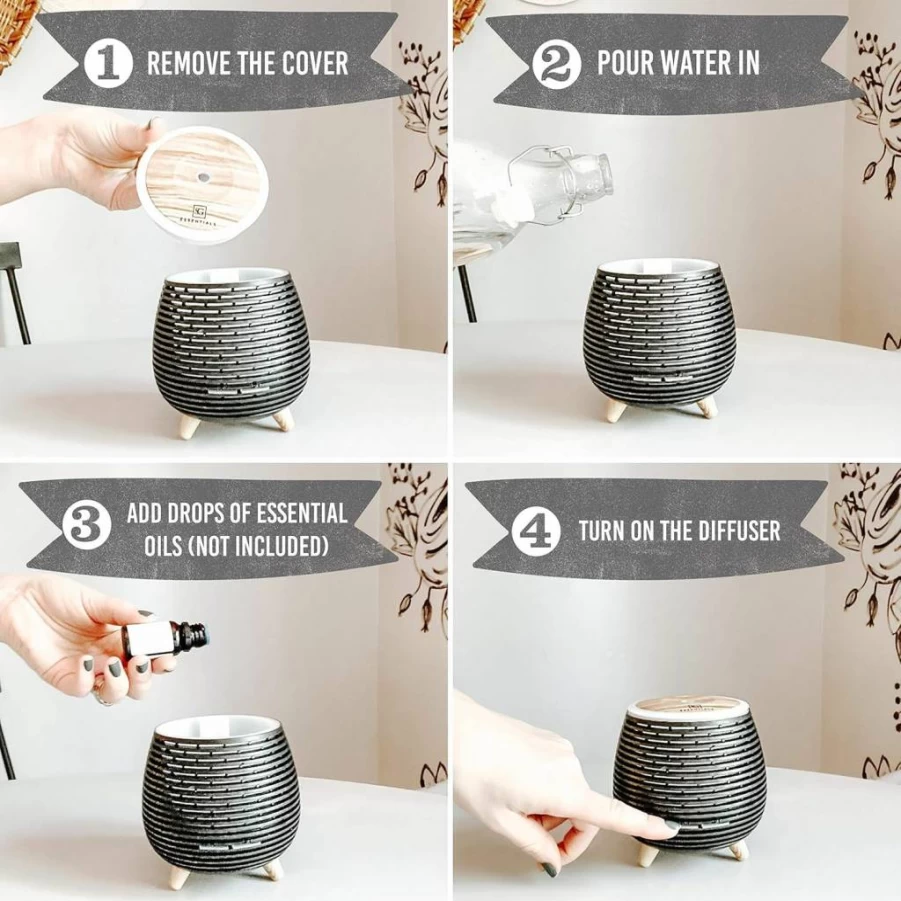 1 REMOVE THE COVER

G ESSENTIALS

2 POUR WATER IN

3 ADD DROPS OF ESSENTIAL OILS (NOT INCLUDED)

4 TURN ON THE DIFFUSER