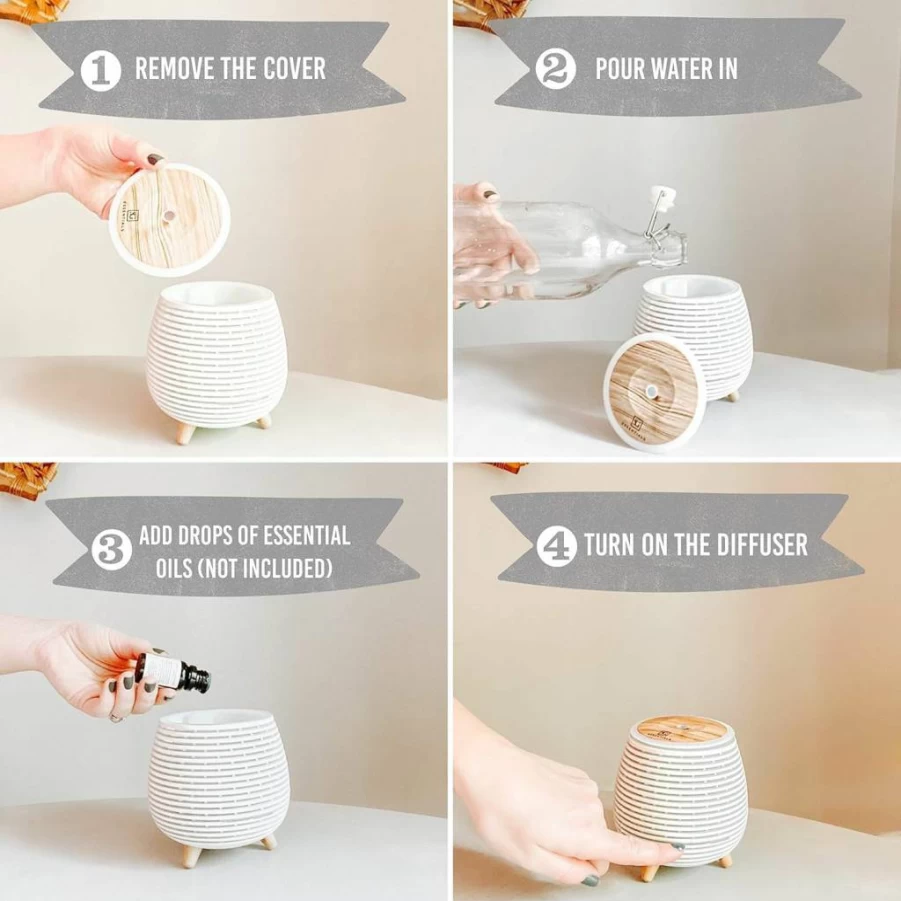 1 REMOVE THE COVER

2 POUR WATER IN

3 ADD DROPS OF ESSENTIAL OILS (NOT INCLUDED)

4 TURN ON THE DIFFUSER