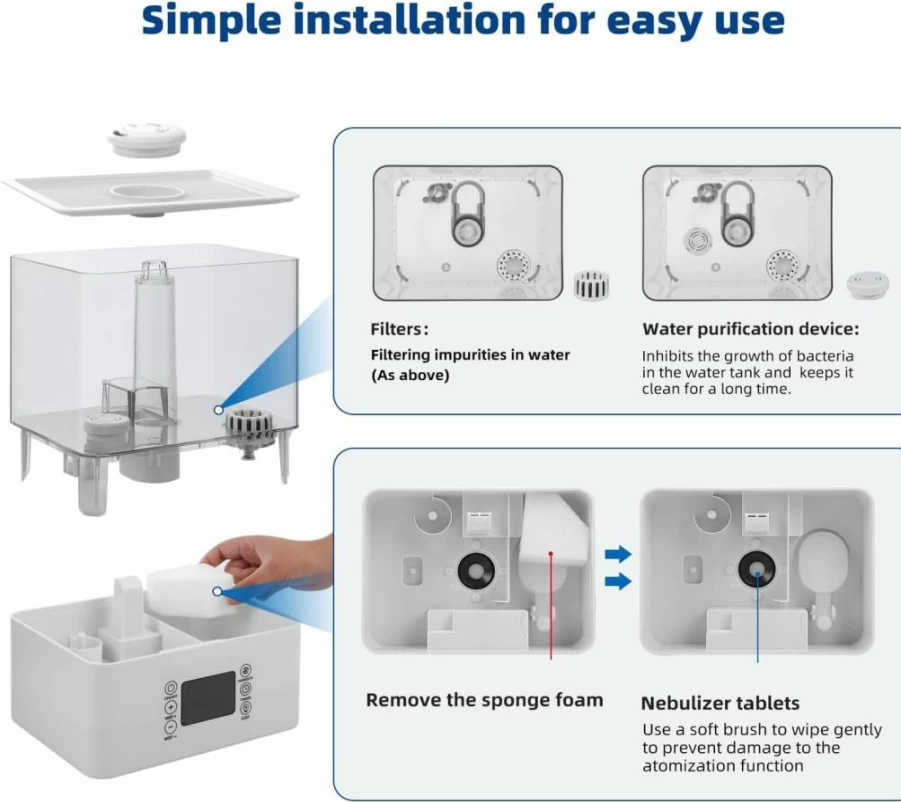 Simple installation for easy use

Filters:
Filtering impurities in water
(As above)

Water purification device:
Inhibits the growth of bacteria in the water tank and keeps it clean for a long time.

Remove the sponge foam

Nebulizer tablets
Use a soft brush to wipe gently to prevent damage to the atomization function