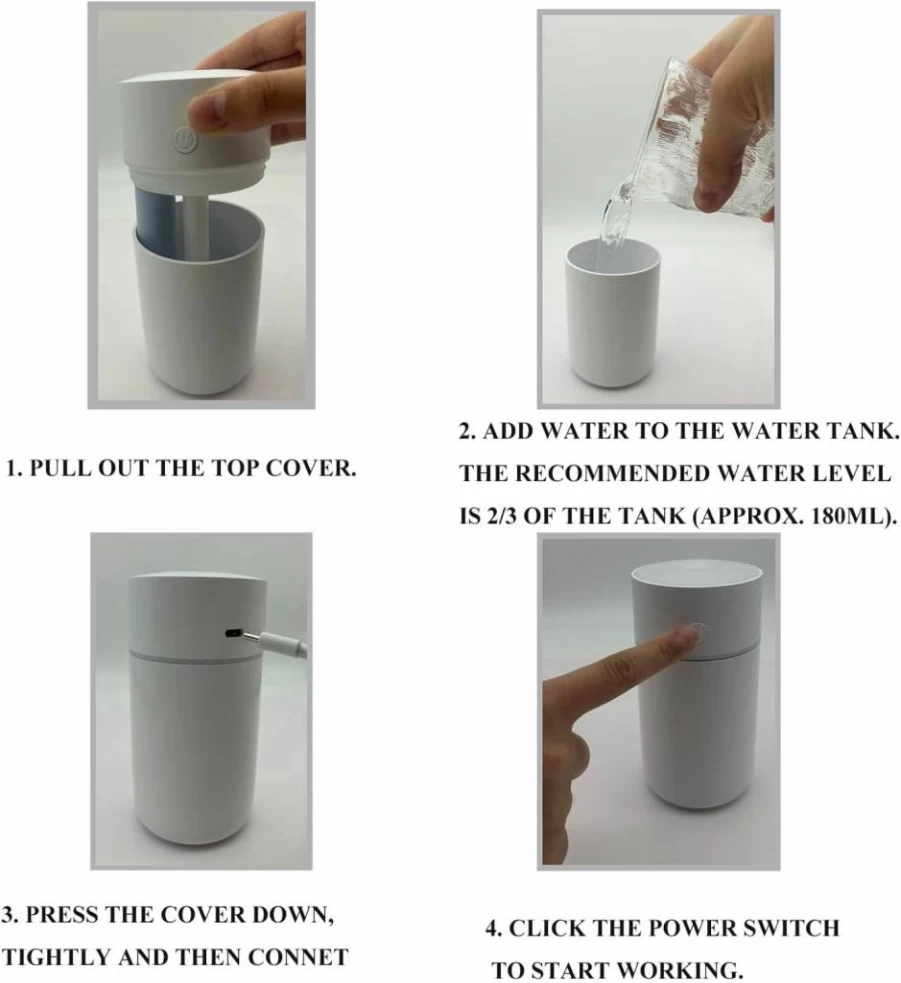 1. PULL OUT THE TOP COVER.

2. ADD WATER TO THE WATER TANK. THE RECOMMENDED WATER LEVEL IS 2/3 OF THE TANK (APPROX. 180ML).

3. PRESS THE COVER DOWN, TIGHTLY AND THEN CONNET

4. CLICK THE POWER SWITCH TO START WORKING.