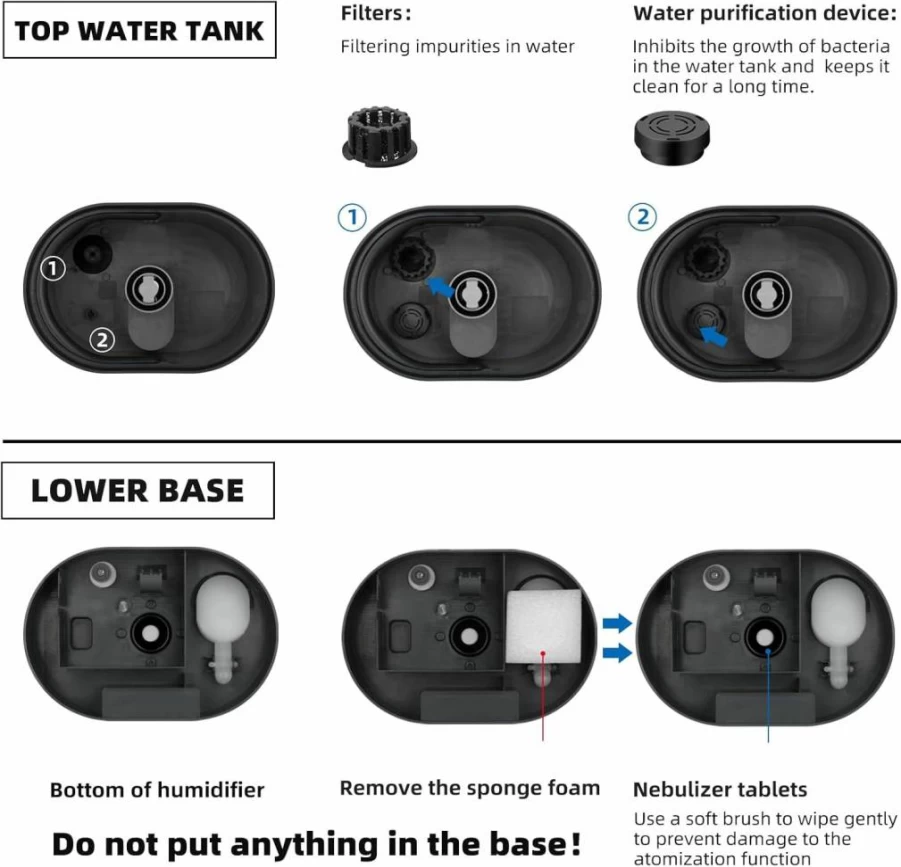 TOP WATER TANK

Filters:

Filtering impurities in water

Water purification device:

Inhibits the growth of bacteria in the water tank and keeps it clean for a long time.

①

②

①

②

LOWER BASE

Bottom of humidifier

Remove the sponge foam

Nebulizer tablets

Use a soft brush to wipe gently to prevent damage to the atomization function

Do not put anything in the base!