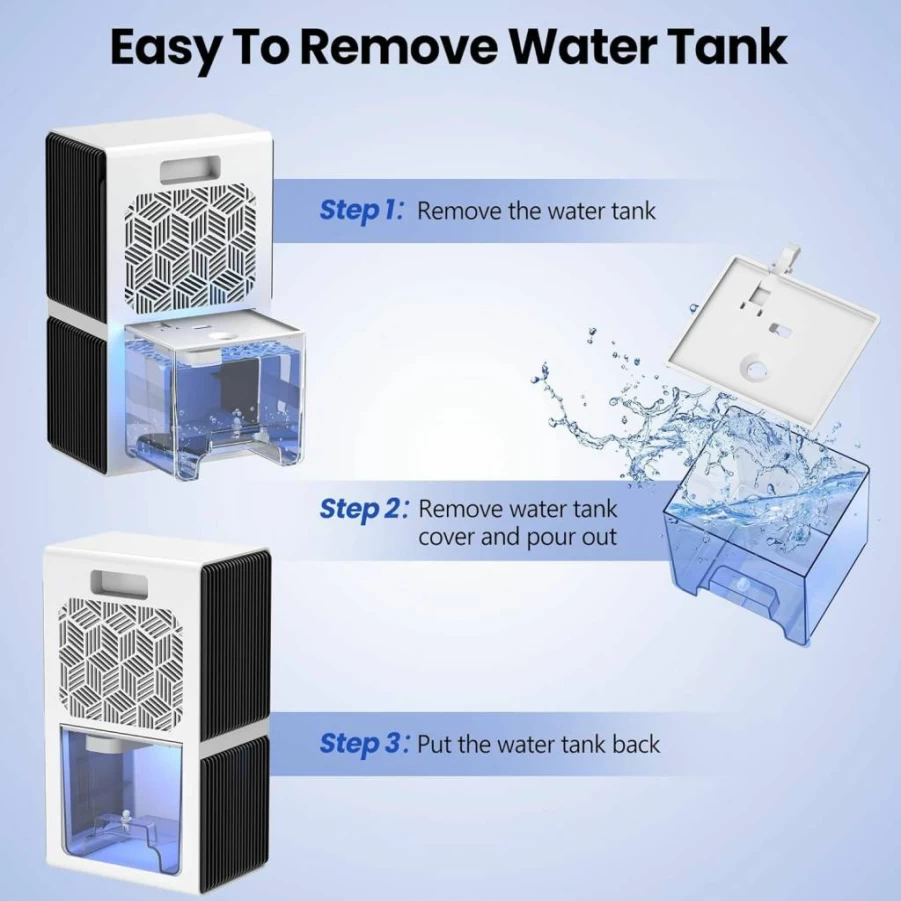 Easy To Remove Water Tank

Step 1: Remove the water tank

Step 2: Remove water tank cover and pour out

Step 3: Put the water tank back