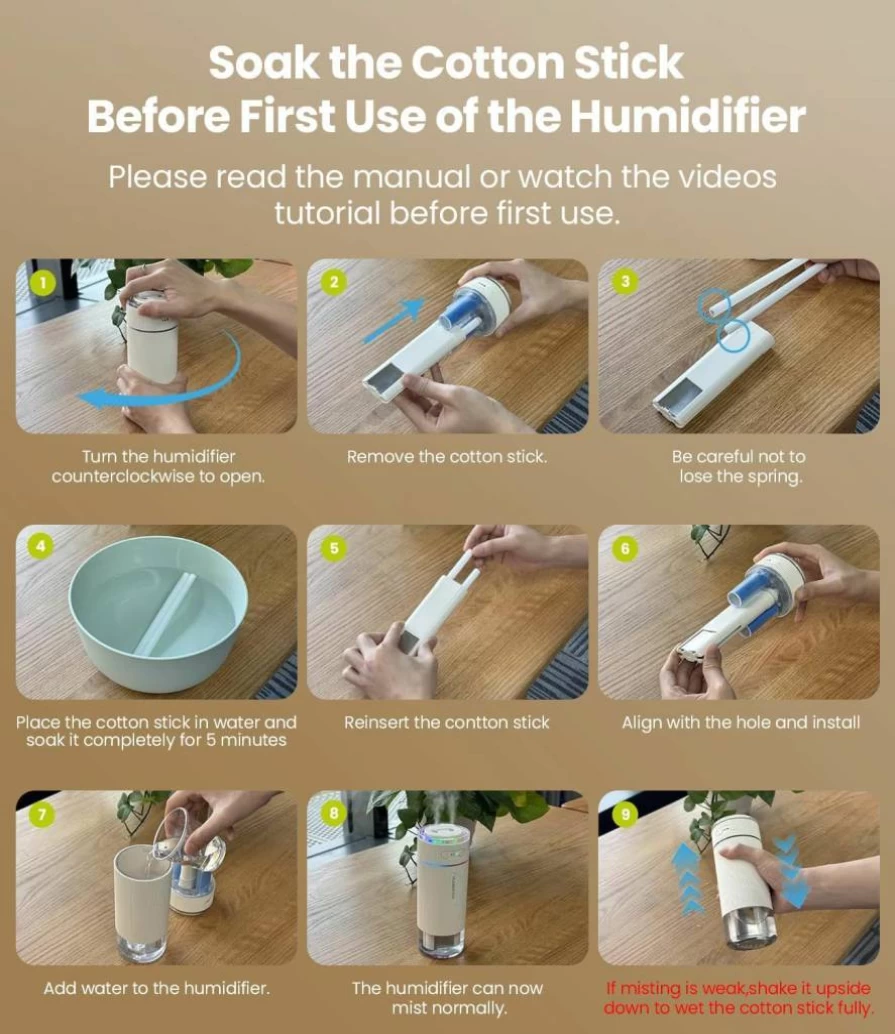 Soak the Cotton Stick Before First Use of the Humidifier

Please read the manual or watch the videos tutorial before first use.

1

Turn the humidifier counterclockwise to open.

2

Remove the cotton stick.

3

Be careful not to lose the spring.

4

Place the cotton stick in water and soak it completely for 5 minutes

5

Reinsert the contton stick

6

Align with the hole and install

7

Add water to the humidifier.

8

The humidifier can now mist normally.

9

If misting is weak,shake it upside down to wet the cotton stick fully.