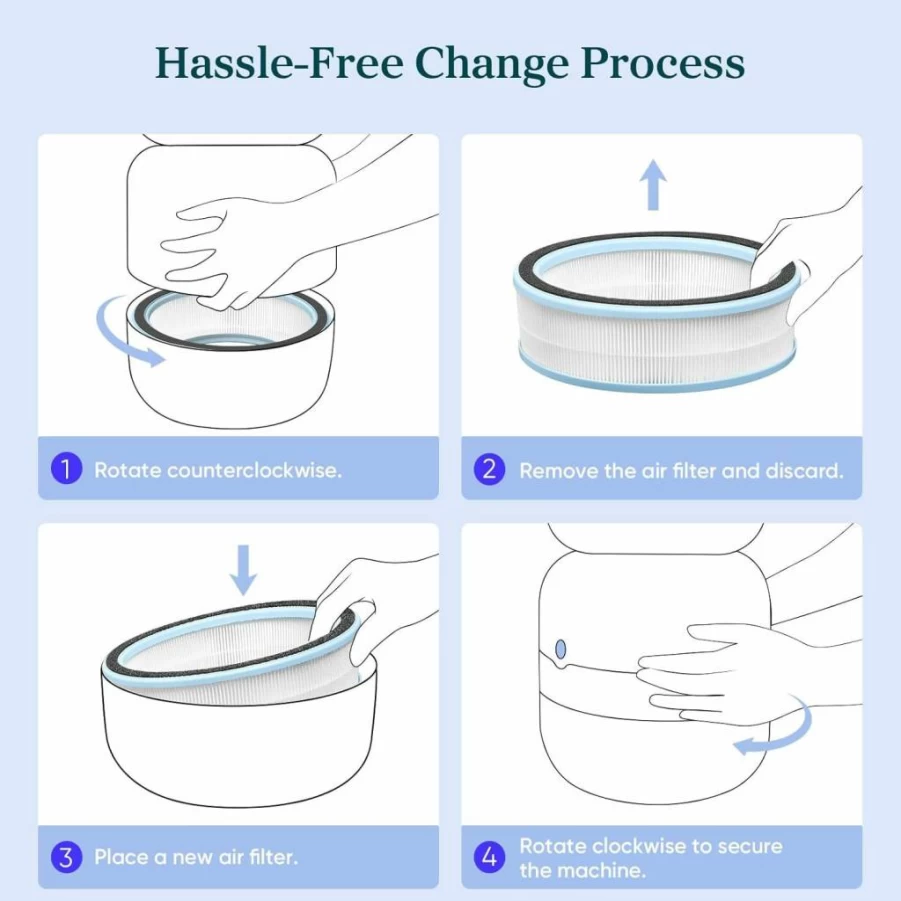 Hassle-Free Change Process

1 Rotate counterclockwise.

2 Remove the air filter and discard.

3 Place a new air filter.

4 Rotate clockwise to secure the machine.