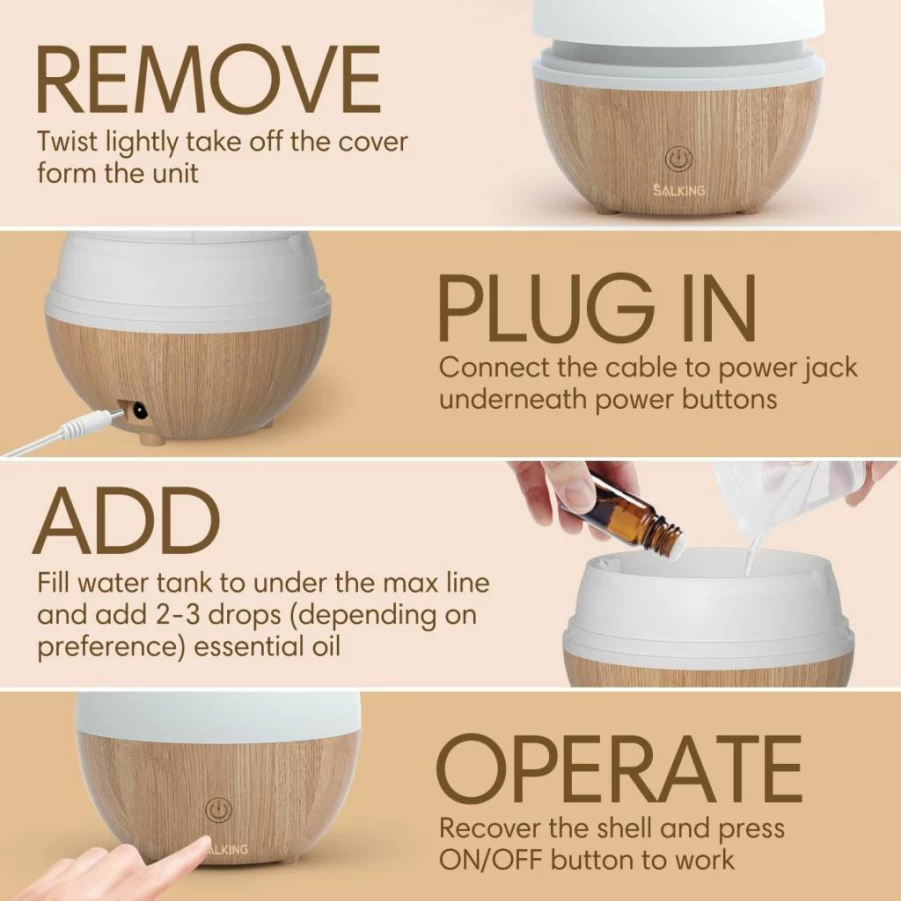 REMOVE
Twist lightly take off the cover form the unit

SALKING

PLUG IN
Connect the cable to power jack underneath power buttons

ADD
Fill water tank to under the max line and add 2-3 drops (depending on preference) essential oil

OPERATE
Recover the shell and press ON/OFF button to work

ALKING