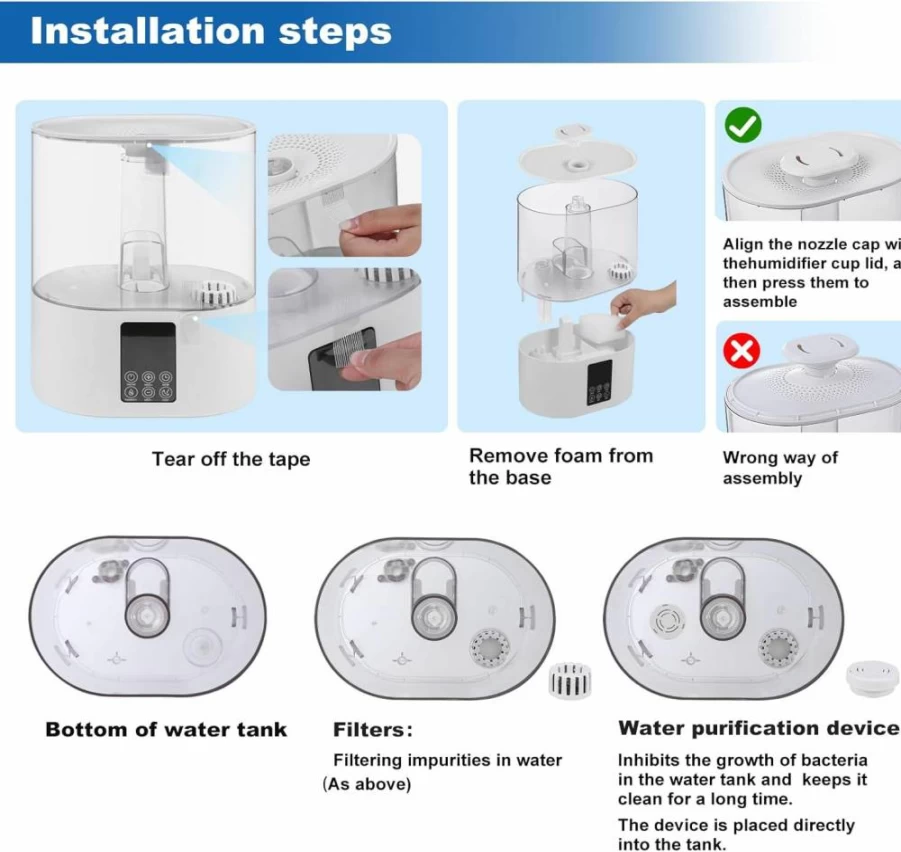 Installation steps

Tear off the tape

Remove foam from the base

Align the nozzle cap wi thehumidifier cup lid, a then press them to assemble

Wrong way of assembly

Bottom of water tank

Filters:

Filtering impurities in water (As above)

Water purification device

Inhibits the growth of bacteria in the water tank and keeps it clean for a long time.

The device is placed directly into the tank.