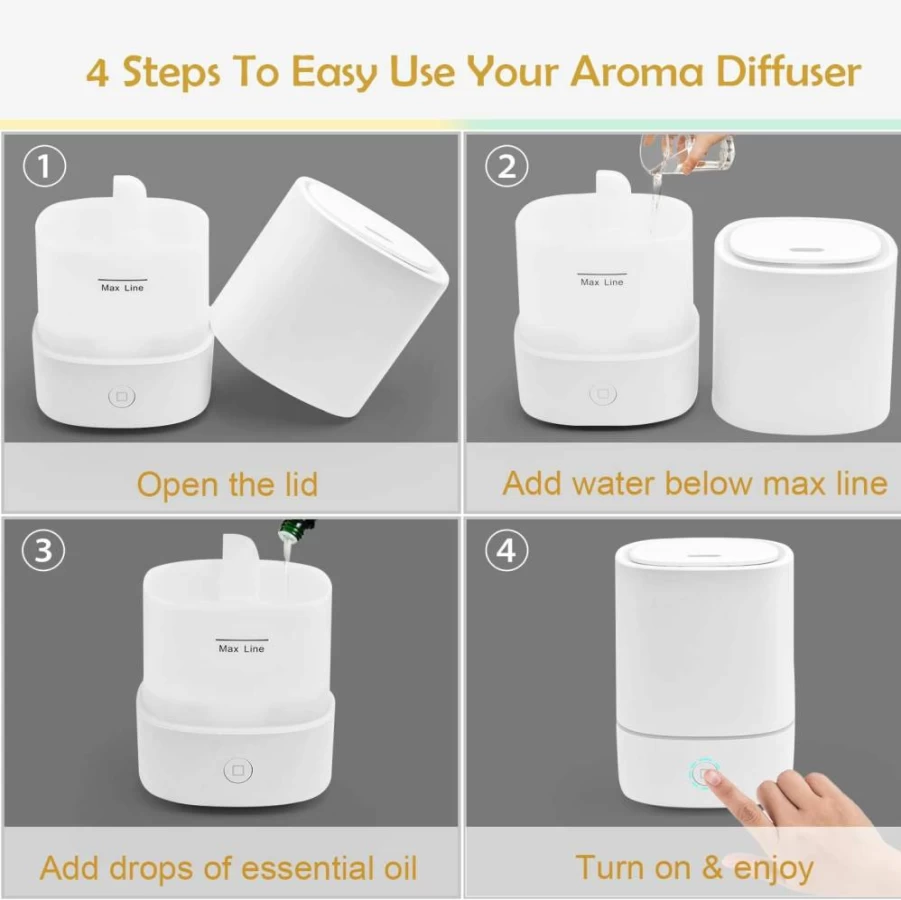 4 Steps To Easy Use Your Aroma Diffuser

①

Max Line

Open the lid

②

Max Line

Add water below max line

③

Max Line

Add drops of essential oil

④

Turn on & enjoy