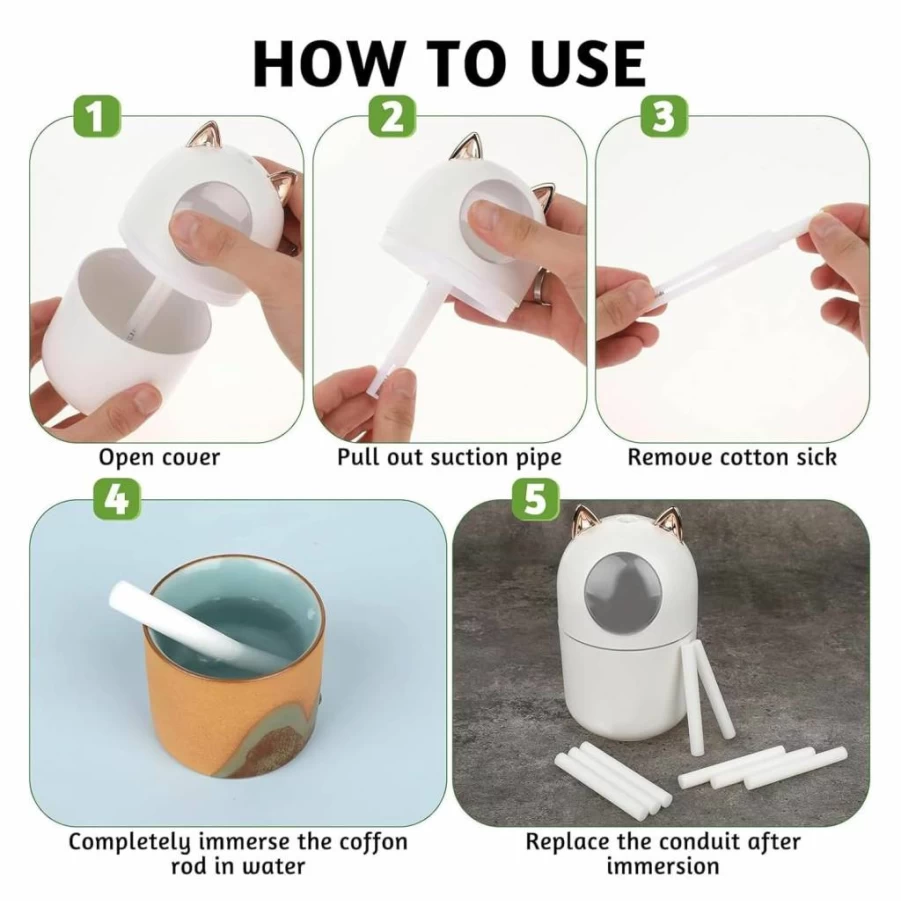 HOW TO USE

1

Open cover

2

Pull out suction pipe

3

Remove cotton sick

4

Completely immerse the coffon rod in water

5

Replace the conduit after immersion