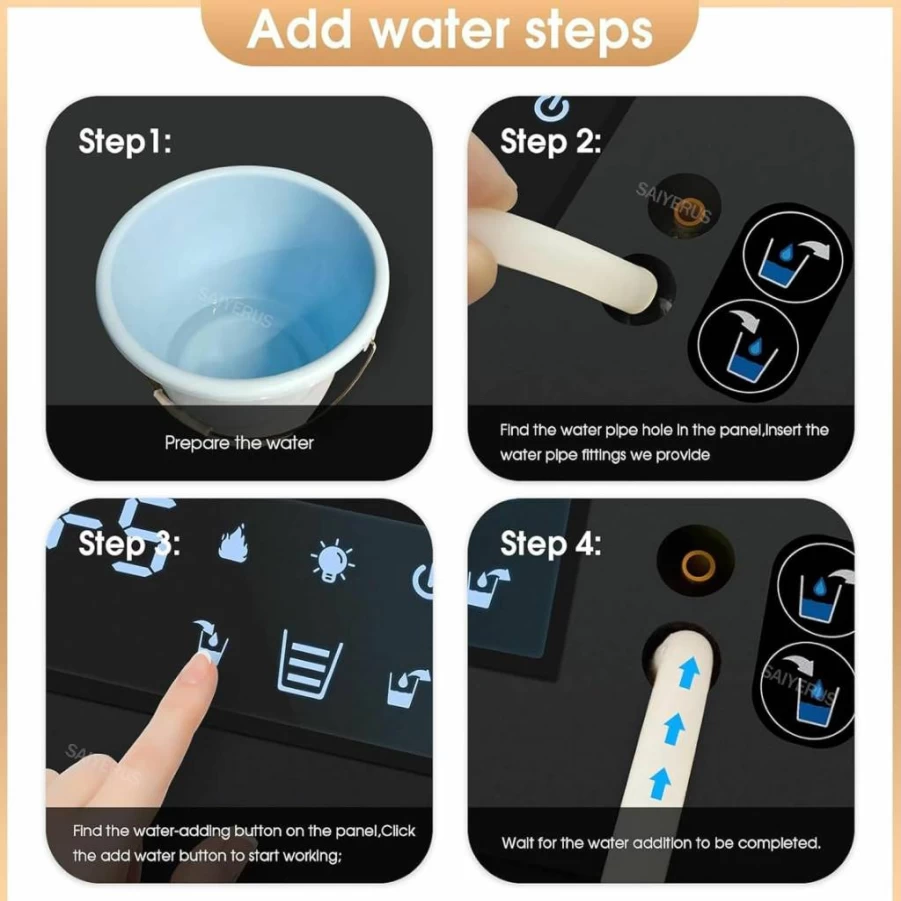 Add water steps

Step1:

SAIYERUS

Prepare the water

Step 2:

SAIYERUS

Find the water pipe hole in the panel,Insert the water pipe fittings we provide

Step 3:

SAIYERUS

Find the water-adding button on the panel,Click the add water button to start working;

Step 4:

SAIYERUS

Wait for the water addition to be completed.