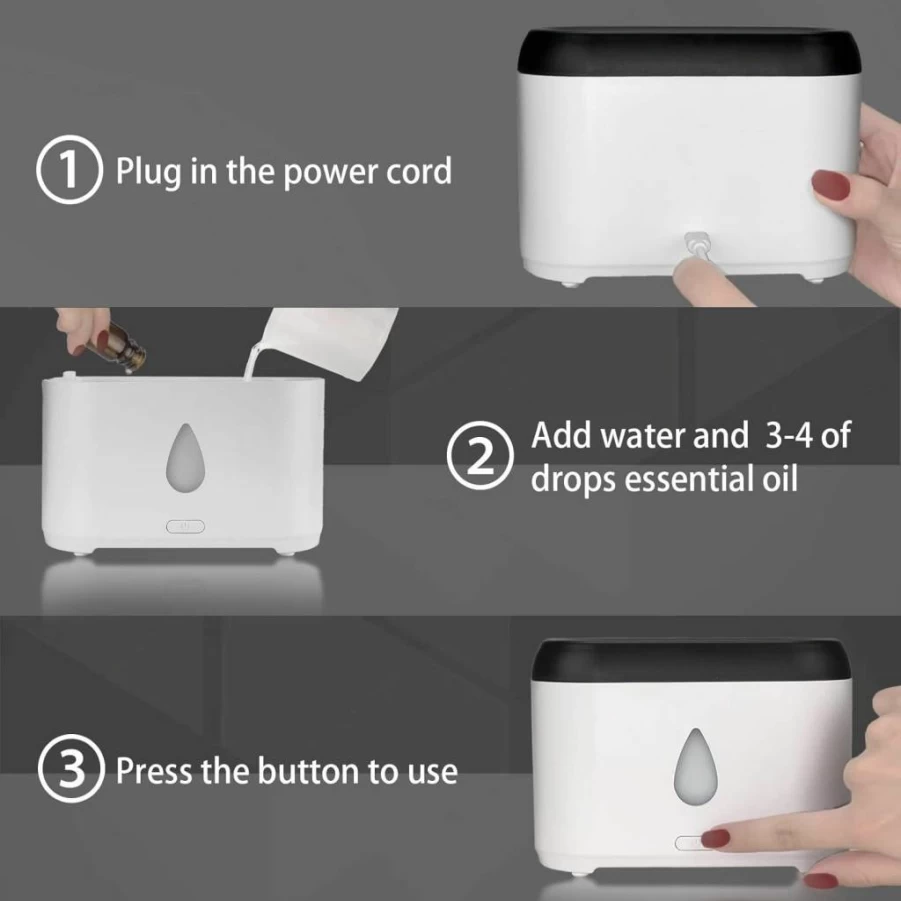 1 Plug in the power cord

2 Add water and 3-4 of drops essential oil

3 Press the button to use